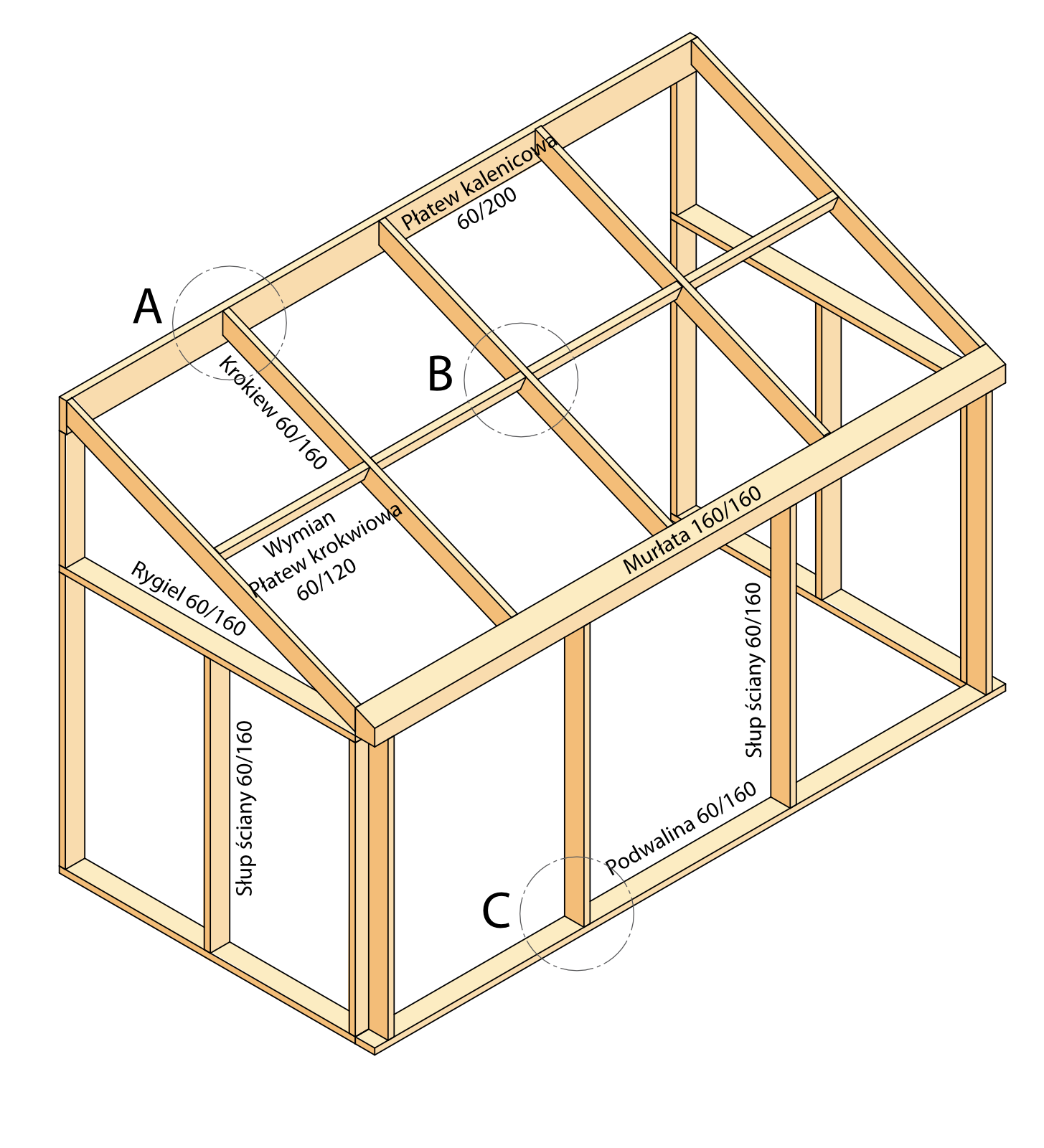 Płatew kalenicowa
60/200

A

Krokiew 60/160

B

Wymian
Płatew krokwiowa
60/120

Rygiel 60/160

Murłata 160/160

Słup ściany 60/160

Słup ściany 60/160

Podwalina 60/160

C